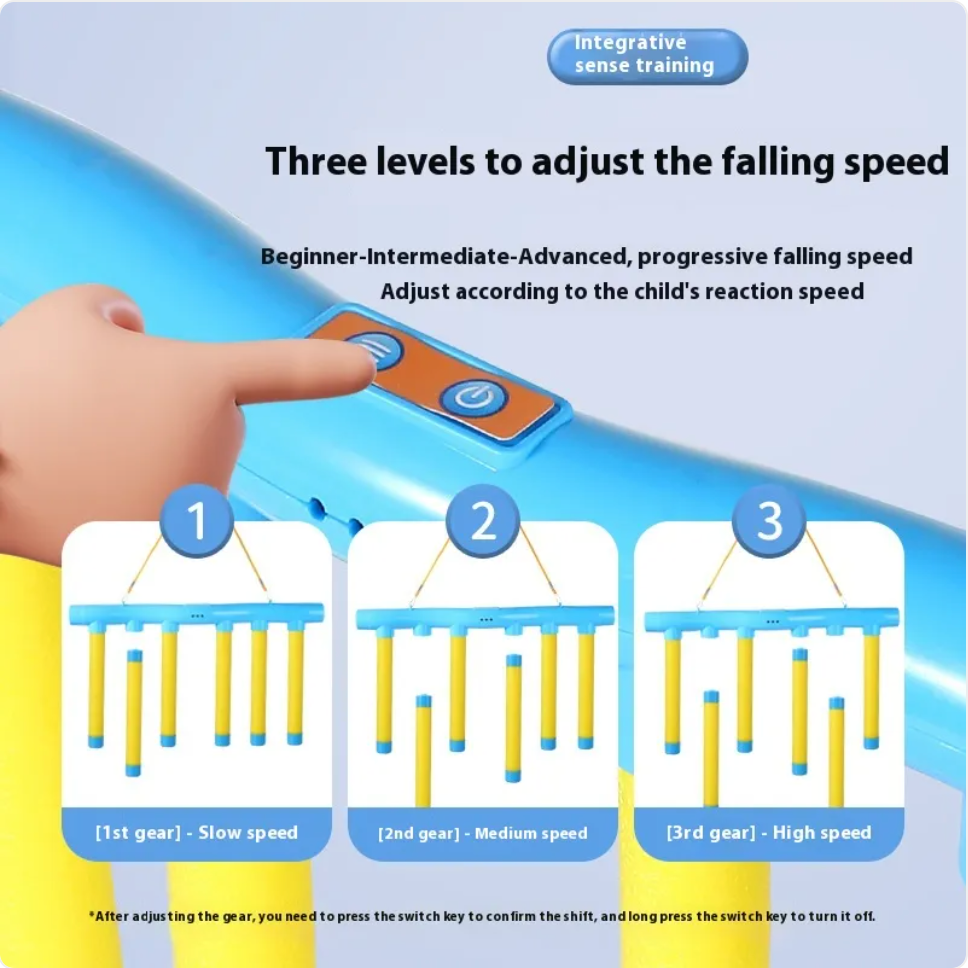 Integrative sense training

Three levels to adjust the falling speed

Beginner-Intermediate-Advanced, progressive falling speed
Adjust according to the child's reaction speed

1

[1st gear] - Slow speed

2

[2nd gear] - Medium speed

3

[3rd gear] - High speed

*After adjusting the gear, you need to press the switch key to confirm the shift, and long press the switch key to turn it off.